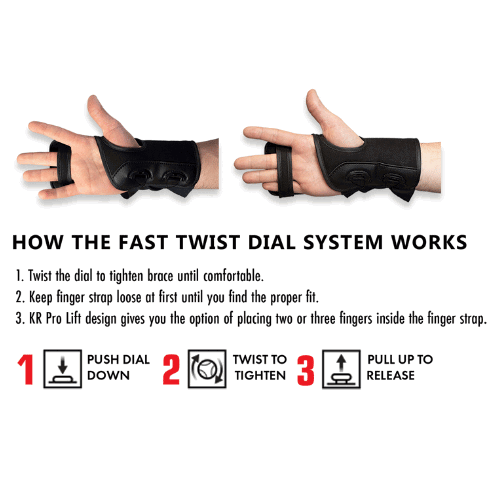 HOW THE FAST TWIST DIAL SYSTEM WORKS

1. Twist the dial to tighten brace until comfortable.
2. Keep finger strap loose at first until you find the proper fit.
3. KR Pro Lift design gives you the option of placing two or three fingers inside the finger strap.

1 PUSH DIAL DOWN

2 TWIST TO TIGHTEN

3 PULL UP TO RELEASE